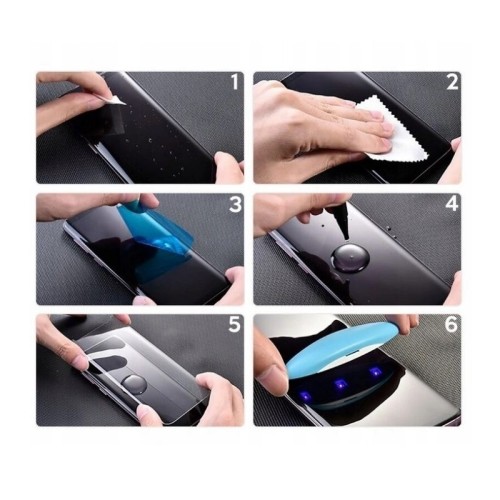 1
2
3
4
5
6